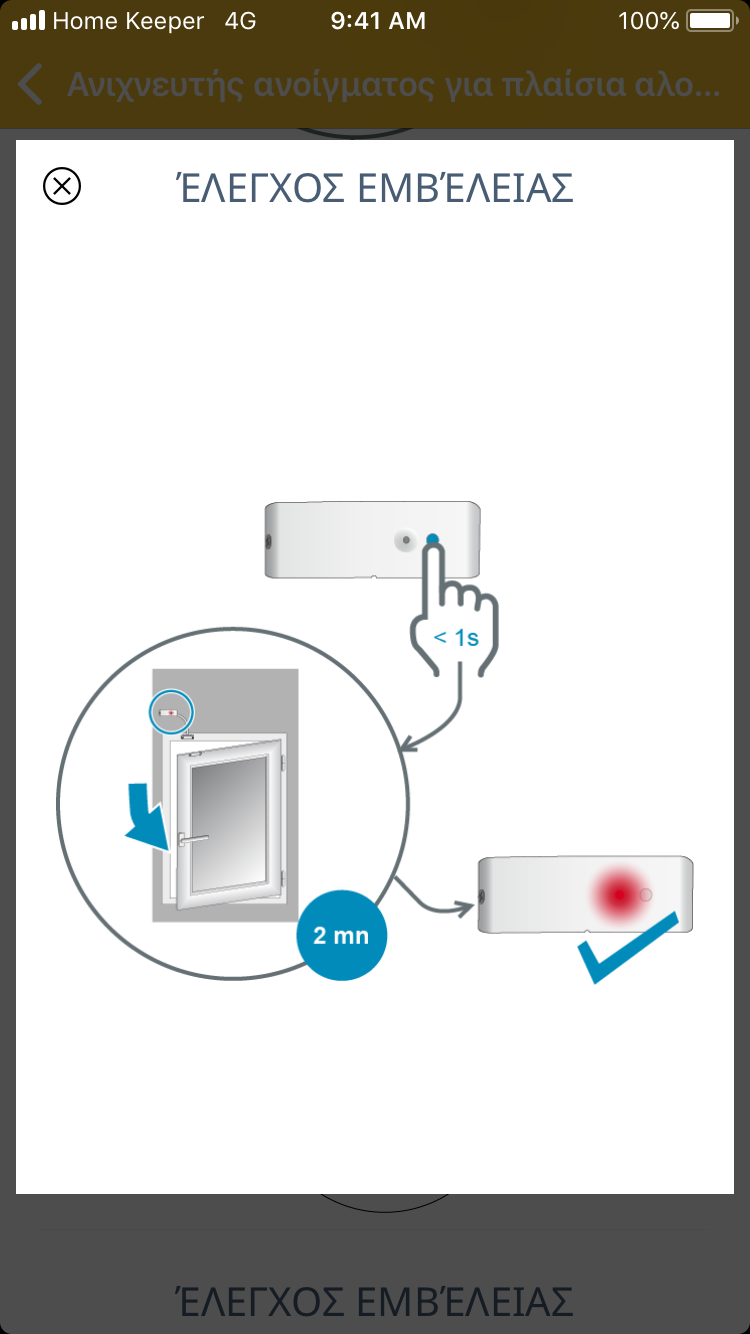 Home Keeper 4G 9:41 AM 100%

Ανιχνευτής ανοίγματος για πλαίσια αλο...

ΈΛΕΓΧΟΣ ΕΜΒΈΛΕΙΑΣ

< 1s

2 mn

ΈΛΕΓΧΟΣ ΕΜΒΈΛΕΙΑΣ